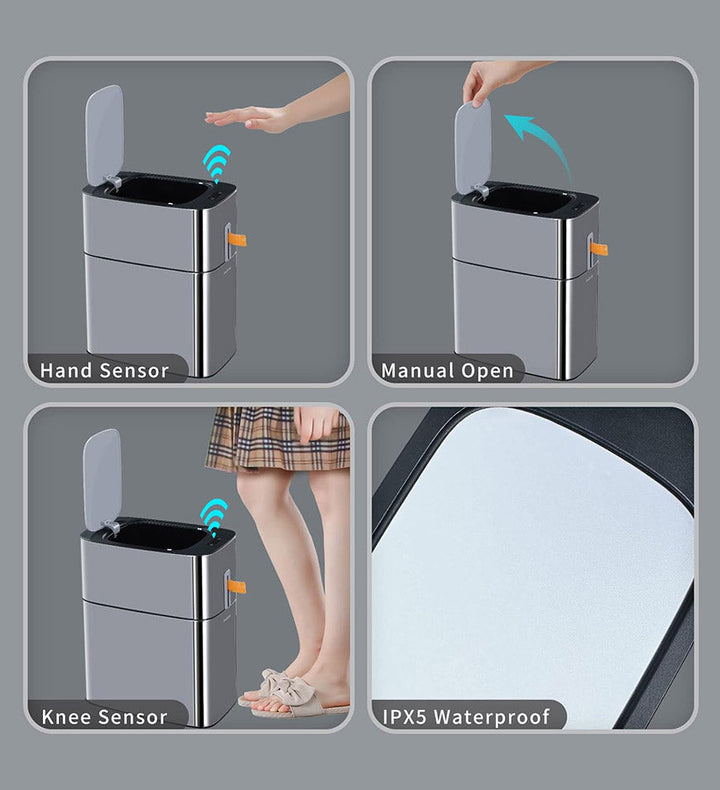 Hand Sensor

Manual Open

Knee Sensor

IPX5 Waterproof