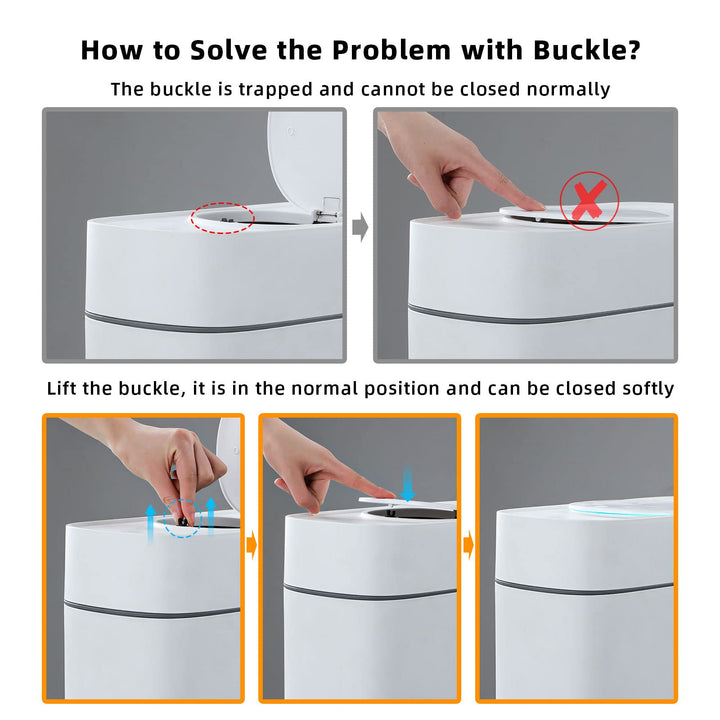 How to Solve the Problem with Buckle?

The buckle is trapped and cannot be closed normally

Lift the buckle, it is in the normal position and can be closed softly